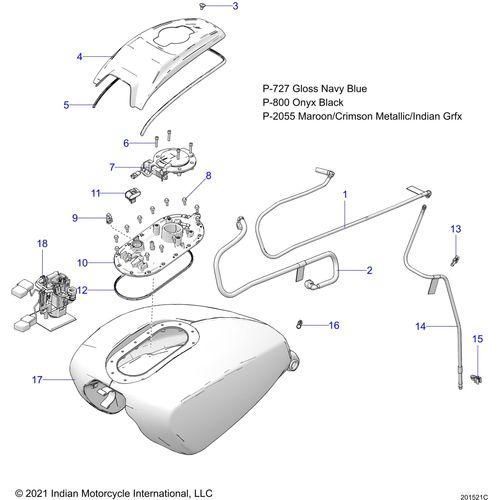 3
4
5
P-727 Gloss Navy Blue
P-800 Onyx Black
P-2055 Maroon/Crimson Metallic/Indian Grfx
6
7
8
11
1
9
13
18
10
2
12
16
14
15
17
© 2021 Indian Motorcycle International, LLC
201521C