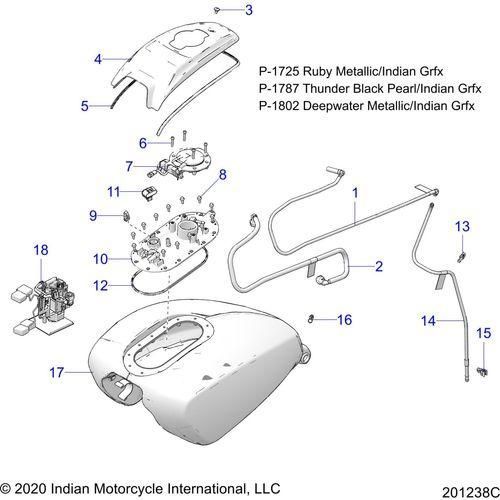 3
4
5
P-1725 Ruby Metallic/Indian Grfx
P-1787 Thunder Black Pearl/Indian Grfx
P-1802 Deepwater Metallic/Indian Grfx
6
7
8
11
1
9
13
18
10
2
12
16
14
15
17

© 2020 Indian Motorcycle International, LLC
201238C