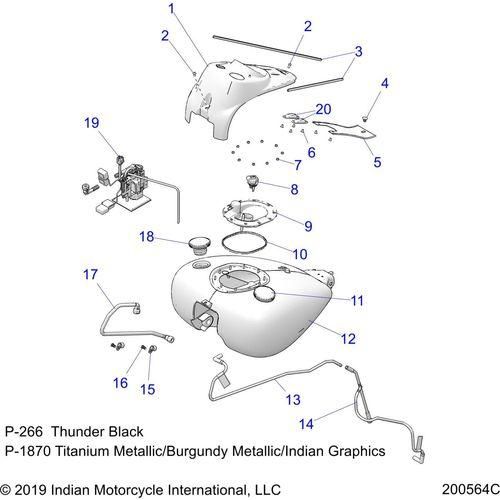 1
2
2
3
4
20
19
6
5
7
8
9
18
10
17
11
12
16
15
13
14

P-266 Thunder Black
P-1870 Titanium Metallic/Burgundy Metallic/Indian Graphics

© 2019 Indian Motorcycle International, LLC
200564C