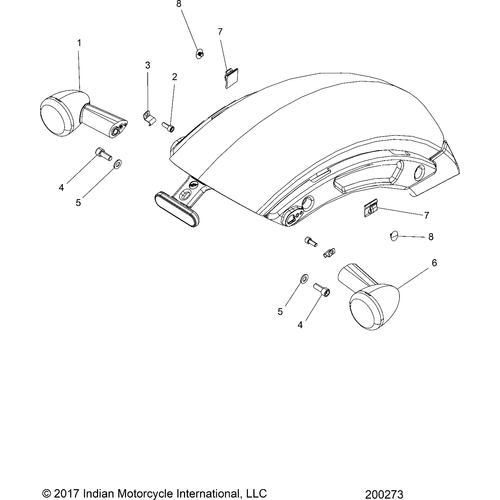 8
7
1
3
2
4
5
7
8
6
5
4

© 2017 Indian Motorcycle International, LLC

200273