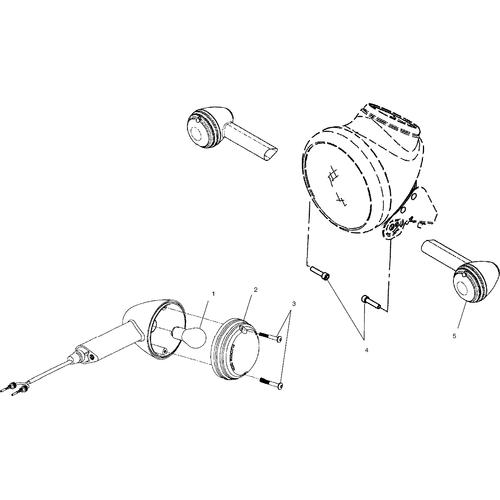 1
2
3
4
5