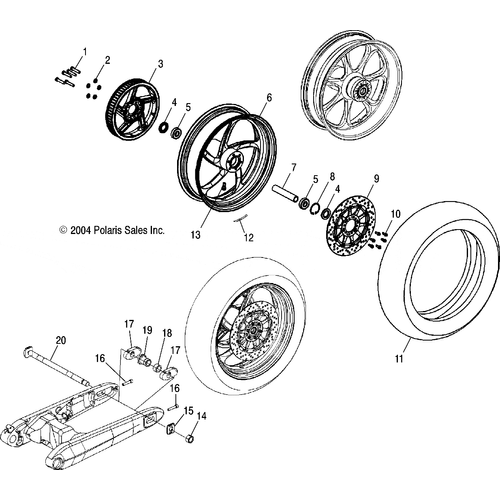 1
2
3
4
5
6
7
5
8
4
9
10
© 2004 Polaris Sales Inc.
13
12
11
17
19
18
17
20
16
16
15
14