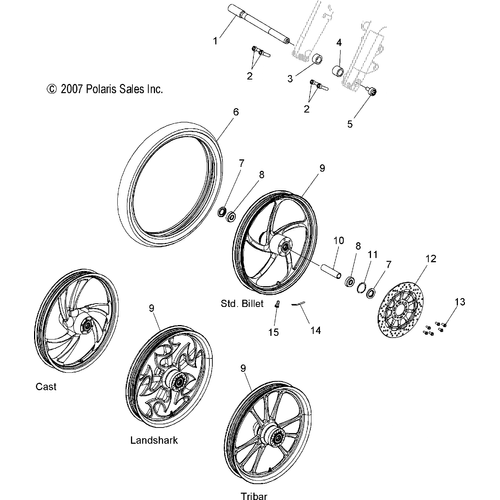 1
4
2
3
© 2007 Polaris Sales Inc.
2
5
6
7
8
9
10
8
11
7
12
Std. Billet
13
15
14
9
Cast
9
Landshark
Tribar