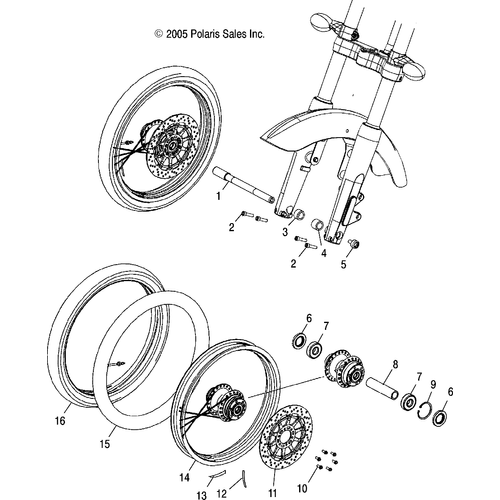 © 2005 Polaris Sales Inc.

1
2
3
4
2
5
6
7
8
7
9
6
16
15
14
13
12
11
10