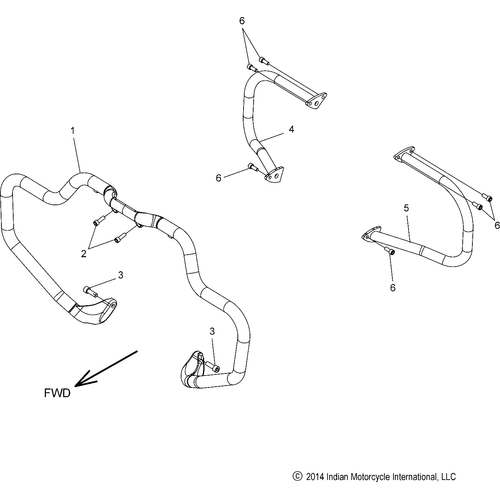 6

1

4

6

5

6

2

3

6

3

FWD

© 2014 Indian Motorcycle International, LLC