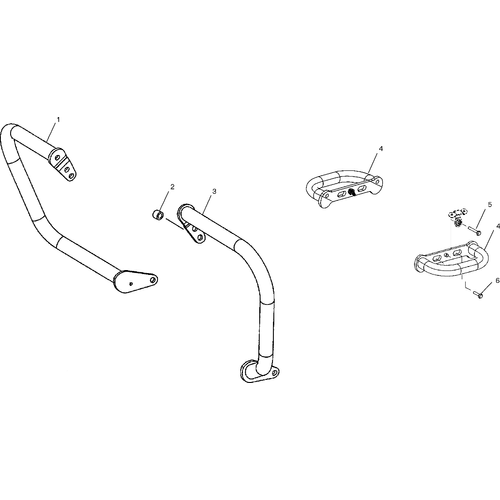 1
2
3
4
5
4
6