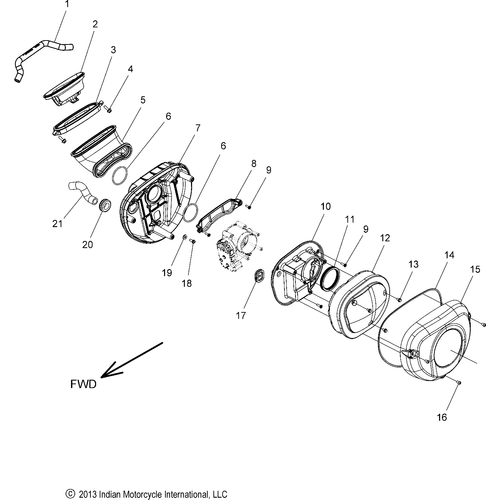 1
2
3
4
5
6
7
6
8
9
10
11
9
12
13
14
15
21
20
19
18
17
16
FWD
© 2013 Indian Motorcycle International, LLC