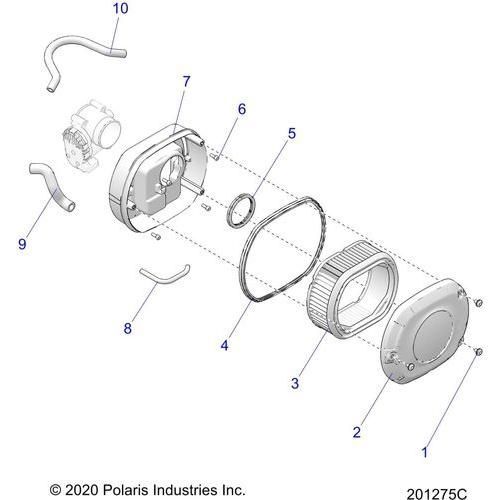 10

7

6

5

9

8

4

3

2

1

© 2020 Polaris Industries Inc.

201275C