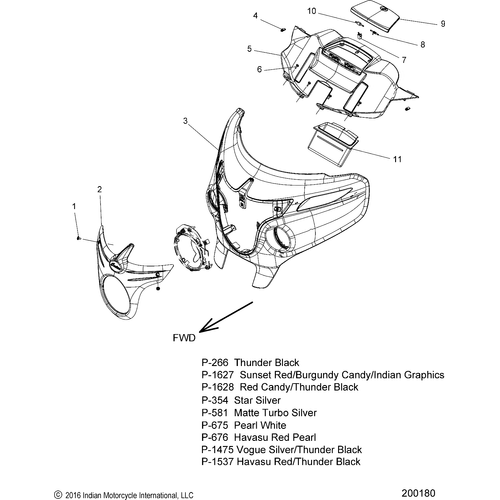 10
4
9
8
5
7
6
3
11
2
1
FWD

P-266 Thunder Black
P-1627 Sunset Red/Burgundy Candy/Indian Graphics
P-1628 Red Candy/Thunder Black
P-354 Star Silver
P-581 Matte Turbo Silver
P-675 Pearl White
P-676 Havasu Red Pearl
P-1475 Vogue Silver/Thunder Black
P-1537 Havasu Red/Thunder Black

© 2016 Indian Motorcycle International, LLC
200180