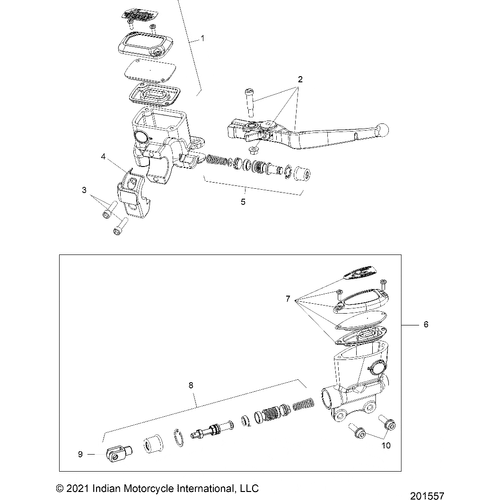 1
2
4
3
5
7
6
8
9
10
© 2021 Indian Motorcycle International, LLC
201557