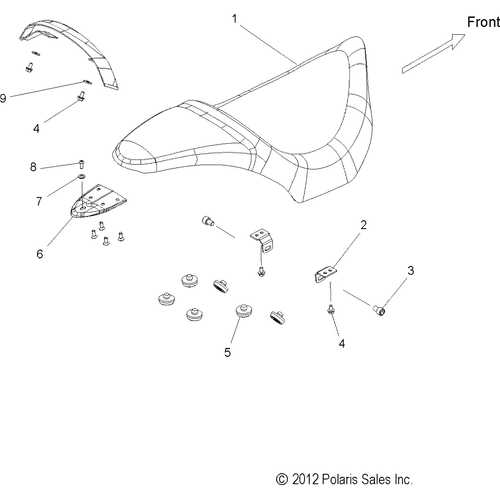 1
Front
9
4
8
7
6
2
3
4
5
© 2012 Polaris Sales Inc.