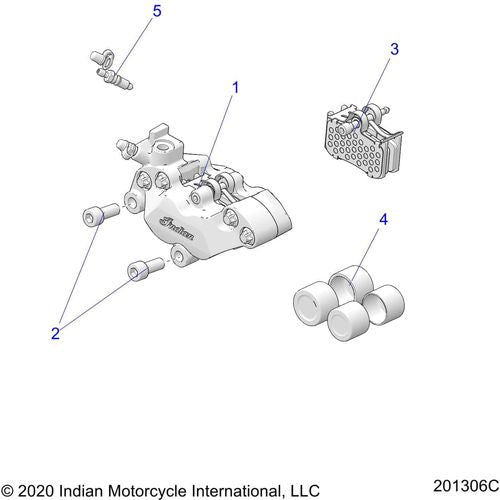 5

3

1

Indian

4

2

© 2020 Indian Motorcycle International, LLC

201306C