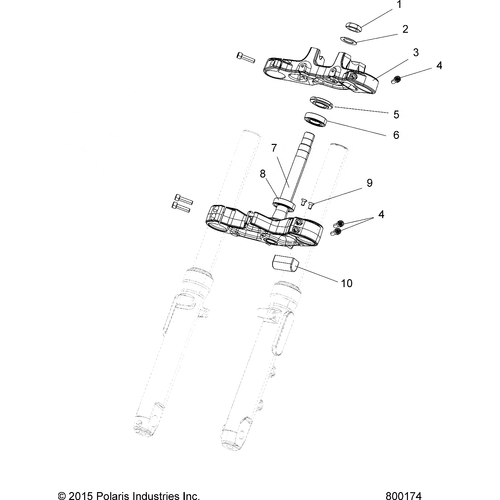 1
2
3
4
5
6
7
8
9
4
10

© 2015 Polaris Industries Inc.
800174