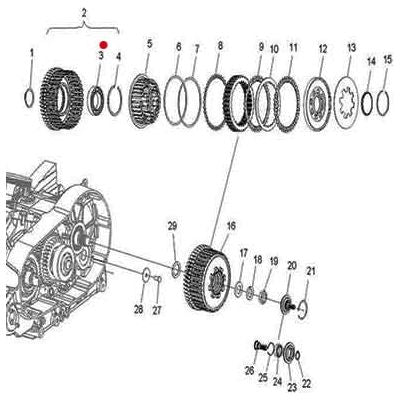 2
1
3
4
5
6
7
8
9
10
11
12
13
14
15
29
16
17
18
19
20
21
28
27
26
25
24
23
22