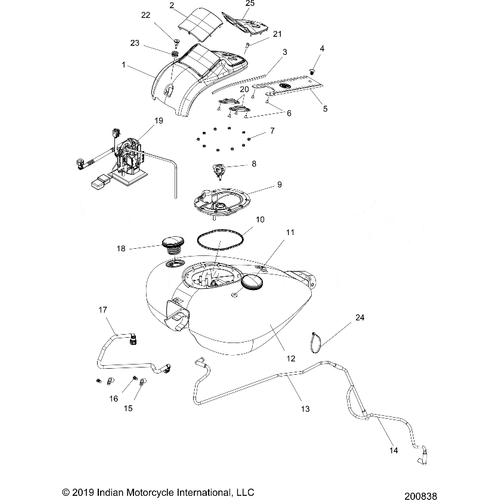 2
25
22
21
23
3
4
1
20
5
6
19
7
8
9
10
11
18
17
24
12
16
15
13
14
© 2019 Indian Motorcycle International, LLC
200838