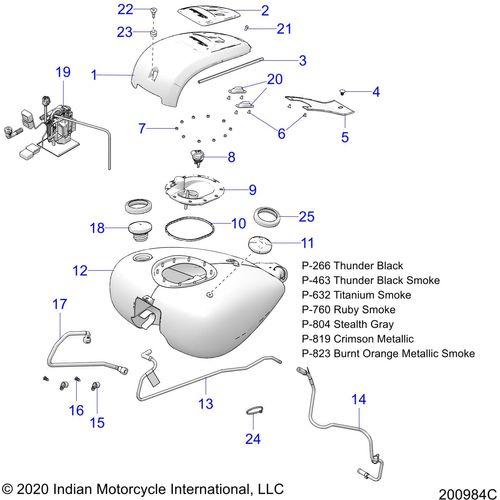 22
2
23
21
19
1
3
20
4
7
6
5
8
9
18
10
25
11
12
P-266 Thunder Black
P-463 Thunder Black Smoke
P-632 Titanium Smoke
P-760 Ruby Smoke
P-804 Stealth Gray
P-819 Crimson Metallic
P-823 Burnt Orange Metallic Smoke
17
13
14
16
15
24
© 2020 Indian Motorcycle International, LLC
200984C