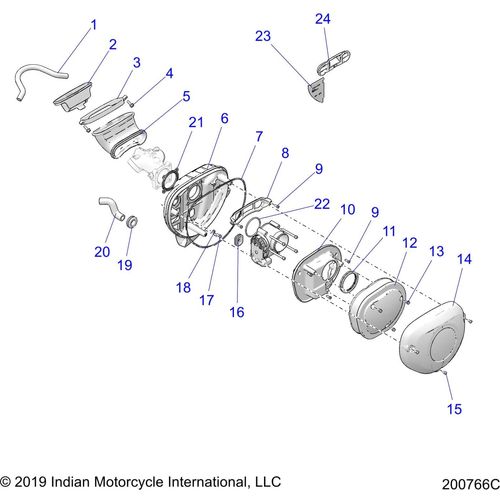 1
2
3
4
5
21
6
7
8
9
22
10
9
11
12
13
14
23
24
20
19
18
17
16
15

© 2019 Indian Motorcycle International, LLC

200766C