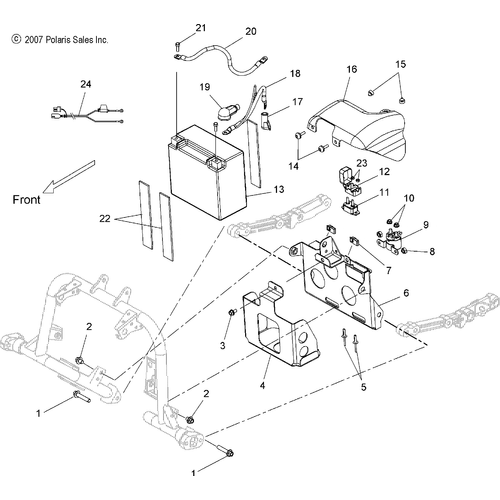 © 2007 Polaris Sales Inc.

21
20
24
19
18
17
16
15
14
23
12
11
10
9
8
7
6
13
22
Front
2
3
4
5
1
2
1