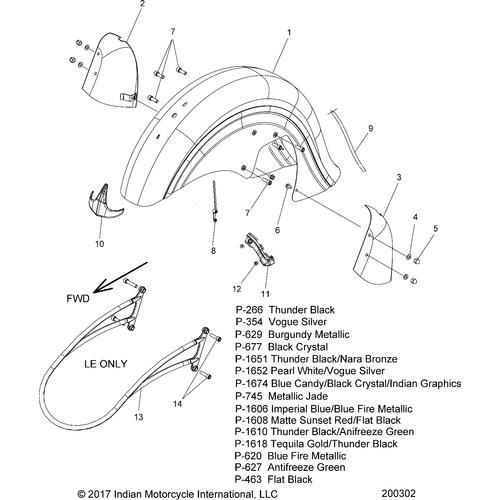 2
7
1
9
3
4
5
7
6
10
8
12
11
FWD
LE ONLY
13
14

P-266 Thunder Black
P-354 Vogue Silver
P-629 Burgundy Metallic
P-677 Black Crystal
P-1651 Thunder Black/Nara Bronze
P-1652 Pearl White/Vogue Silver
P-1674 Blue Candy/Black Crystal/Indian Graphics
P-745 Metallic Jade
P-1606 Imperial Blue/Blue Fire Metallic
P-1608 Matte Sunset Red/Flat Black
P-1610 Thunder Black/Anifreeze Green
P-1618 Tequila Gold/Thunder Black
P-620 Blue Fire Metallic
P-627 Antifreeze Green
P-463 Flat Black

© 2017 Indian Motorcycle International, LLC
200302