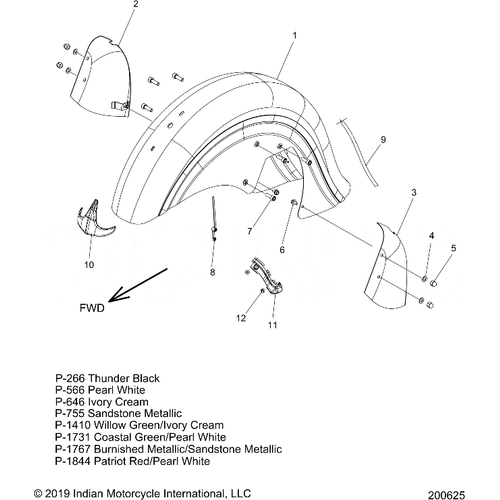 2
1
9
3
4
5
7
6
10
8
FWD
12
11

P-266 Thunder Black
P-566 Pearl White
P-646 Ivory Cream
P-755 Sandstone Metallic
P-1410 Willow Green/Ivory Cream
P-1731 Coastal Green/Pearl White
P-1767 Burnished Metallic/Sandstone Metallic
P-1844 Patriot Red/Pearl White

© 2019 Indian Motorcycle International, LLC
200625