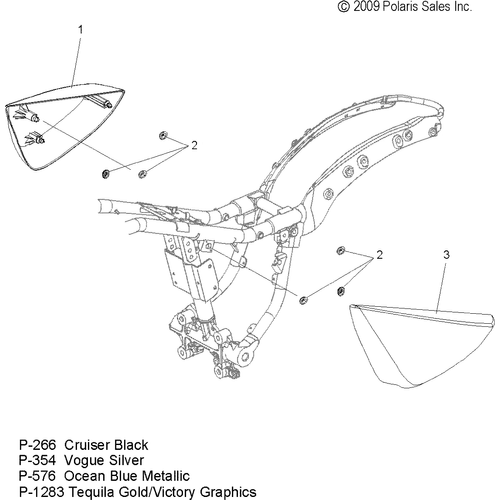 © 2009 Polaris Sales Inc.

1

2

2

3

P-266 Cruiser Black
P-354 Vogue Silver
P-576 Ocean Blue Metallic
P-1283 Tequila Gold/Victory Graphics