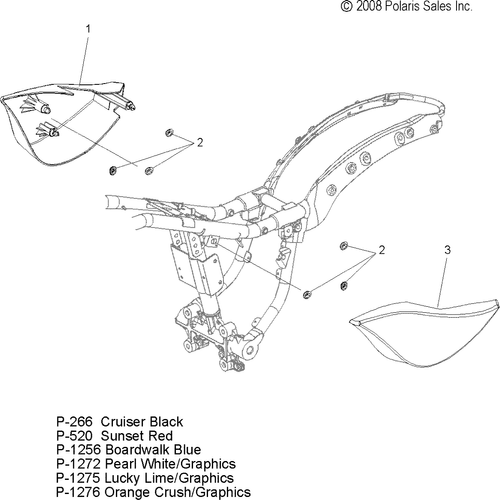 © 2008 Polaris Sales Inc.

1

2

2

3

P-266 Cruiser Black
P-520 Sunset Red
P-1256 Boardwalk Blue
P-1272 Pearl White/Graphics
P-1275 Lucky Lime/Graphics
P-1276 Orange Crush/Graphics