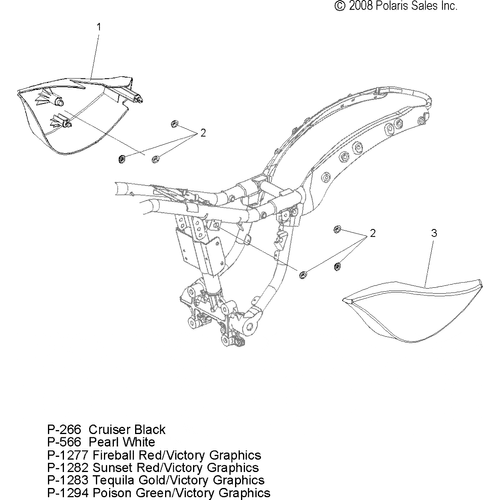 © 2008 Polaris Sales Inc.

1

2

2

3

P-266 Cruiser Black
P-566 Pearl White
P-1277 Fireball Red/Victory Graphics
P-1282 Sunset Red/Victory Graphics
P-1283 Tequila Gold/Victory Graphics
P-1294 Poison Green/Victory Graphics