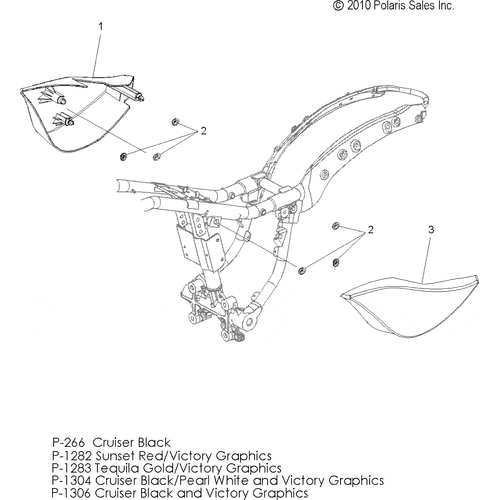 © 2010 Polaris Sales Inc.

1

2

2

3

P-266 Cruiser Black
P-1282 Sunset Red/Victory Graphics
P-1283 Tequila Gold/Victory Graphics
P-1304 Cruiser Black/Pearl White and Victory Graphics
P-1306 Cruiser Black and Victory Graphics