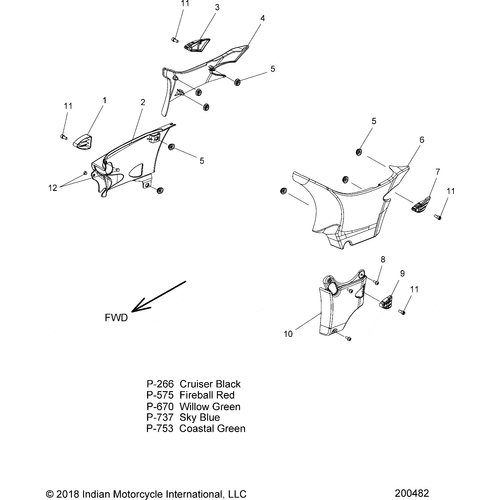 11
3
4
5
11
1
2
5
12
5
6
7
11
8
9
11
10
FWD

P-266 Cruiser Black
P-575 Fireball Red
P-670 Willow Green
P-737 Sky Blue
P-753 Coastal Green

© 2018 Indian Motorcycle International, LLC
200482