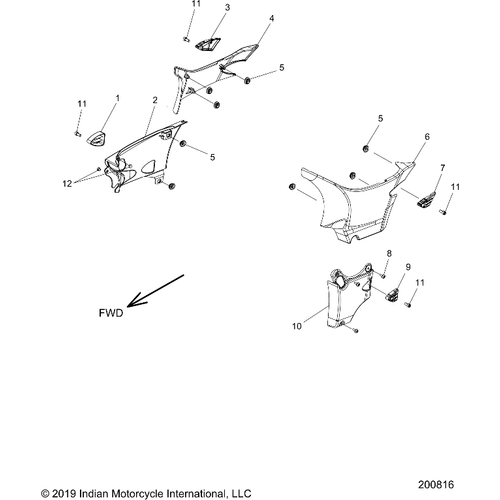 11
3
4
5
11
1
2
5
12
5
6
7
11
8
9
11
10
FWD

200816

© 2019 Indian Motorcycle International, LLC