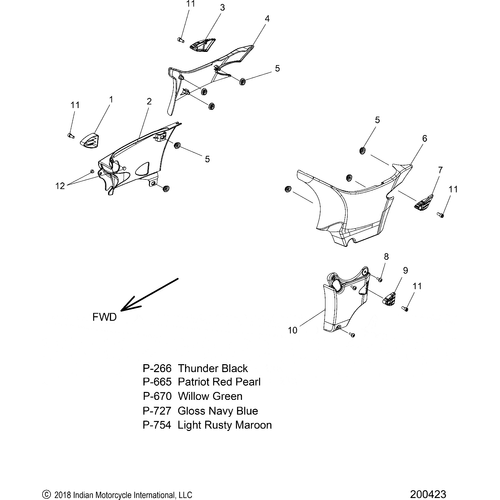 11
3
4
5
11
1
2
5
12
5
6
7
11
8
9
11
10
FWD

P-266 Thunder Black
P-665 Patriot Red Pearl
P-670 Willow Green
P-727 Gloss Navy Blue
P-754 Light Rusty Maroon

© 2018 Indian Motorcycle International, LLC
200423