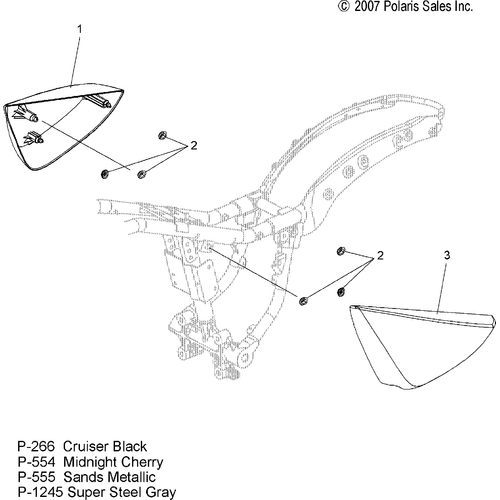 © 2007 Polaris Sales Inc.

1

2

2

3

P-266 Cruiser Black
P-554 Midnight Cherry
P-555 Sands Metallic
P-1245 Super Steel Gray