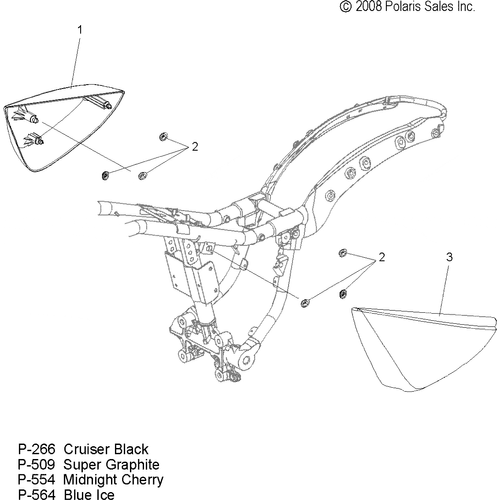 © 2008 Polaris Sales Inc.

1

2

2

3

P-266 Cruiser Black
P-509 Super Graphite
P-554 Midnight Cherry
P-564 Blue Ice