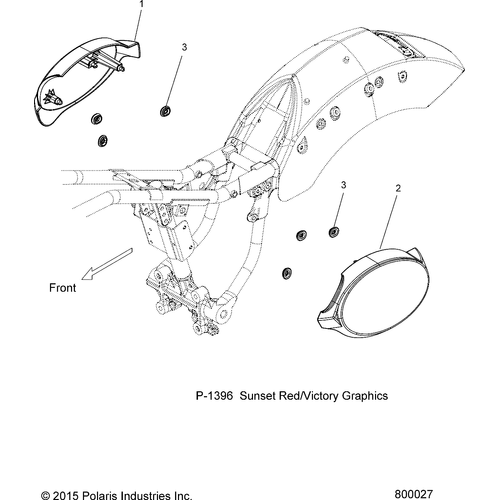 1

3

3

2

Front

P-1396 Sunset Red/Victory Graphics

© 2015 Polaris Industries Inc.

800027