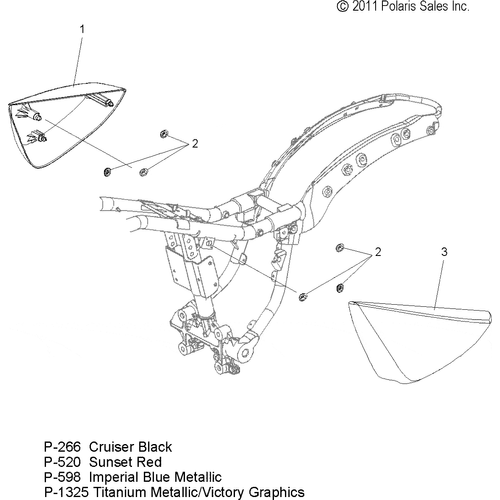 © 2011 Polaris Sales Inc.

1

2

2

3

P-266 Cruiser Black
P-520 Sunset Red
P-598 Imperial Blue Metallic
P-1325 Titanium Metallic/Victory Graphics