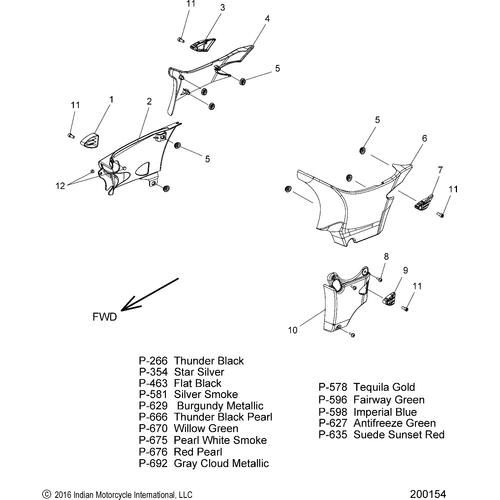 11
3
4
5
11
1
2
5
12
5
6
7
11
8
9
11
10
FWD

P-266 Thunder Black
P-354 Star Silver
P-463 Flat Black
P-581 Silver Smoke
P-629 Burgundy Metallic
P-666 Thunder Black Pearl
P-670 Willow Green
P-675 Pearl White Smoke
P-676 Red Pearl
P-692 Gray Cloud Metallic

P-578 Tequila Gold
P-596 Fairway Green
P-598 Imperial Blue
P-627 Antifreeze Green
P-635 Suede Sunset Red

© 2016 Indian Motorcycle International, LLC

200154