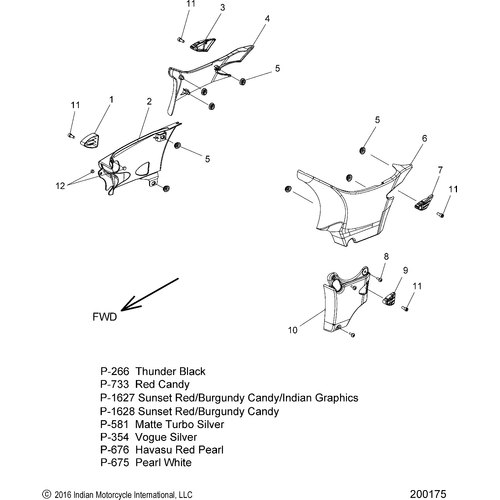 11
3
4
5
11
1
2
5
12
5
6
7
11
8
9
11
10
FWD

P-266 Thunder Black
P-733 Red Candy
P-1627 Sunset Red/Burgundy Candy/Indian Graphics
P-1628 Sunset Red/Burgundy Candy
P-581 Matte Turbo Silver
P-354 Vogue Silver
P-676 Havasu Red Pearl
P-675 Pearl White

© 2016 Indian Motorcycle International, LLC
200175