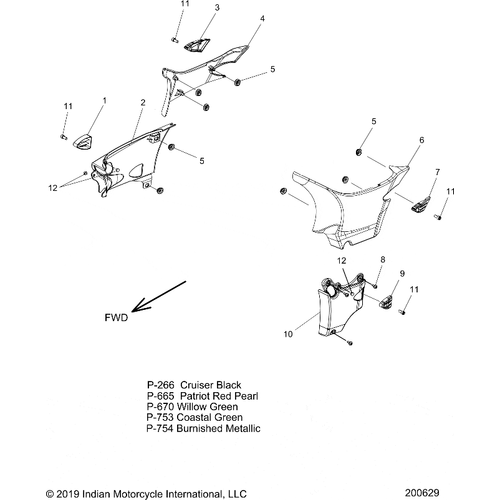 11
3
4
5
11
1
2
5
12
5
6
7
11
12
8
9
11
10
FWD

P-266 Cruiser Black
P-665 Patriot Red Pearl
P-670 Willow Green
P-753 Coastal Green
P-754 Burnished Metallic

© 2019 Indian Motorcycle International, LLC
200629