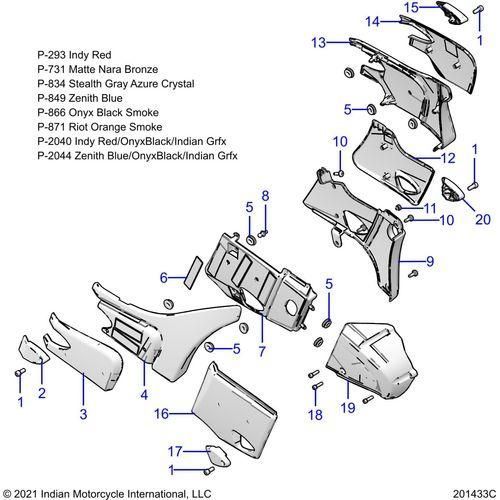 P-293 Indy Red
P-731 Matte Nara Bronze
P-834 Stealth Gray Azure Crystal
P-849 Zenith Blue
P-866 Onyx Black Smoke
P-871 Riot Orange Smoke
P-2040 Indy Red/OnyxBlack/Indian Grfx
P-2044 Zenith Blue/OnyxBlack/Indian Grfx

15
14
1
13
5
10
12
1
5
8
11
10
20
9
6
5
7
5
2
1
3
4
16
18
19
17
1

© 2021 Indian Motorcycle International, LLC
201433C