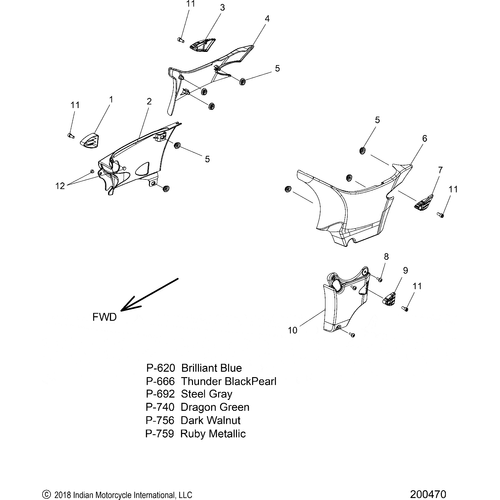 11
3
4
5
11
1
2
5
12
5
6
7
11
8
9
11
10
FWD

P-620 Brilliant Blue
P-666 Thunder BlackPearl
P-692 Steel Gray
P-740 Dragon Green
P-756 Dark Walnut
P-759 Ruby Metallic

© 2018 Indian Motorcycle International, LLC
200470