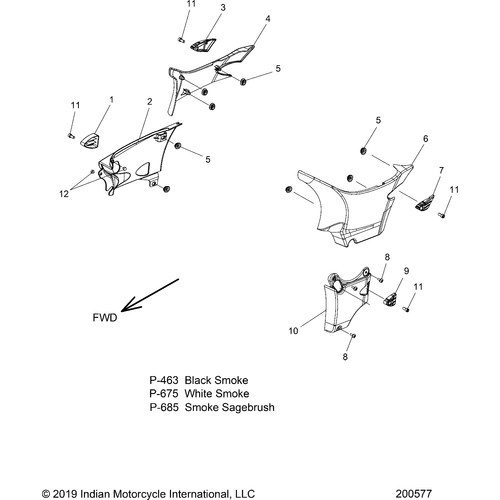 11
3
4
5
11
1
2
5
12
5
6
7
11
8
9
11
10
8
FWD

P-463 Black Smoke
P-675 White Smoke
P-685 Smoke Sagebrush

© 2019 Indian Motorcycle International, LLC
200577