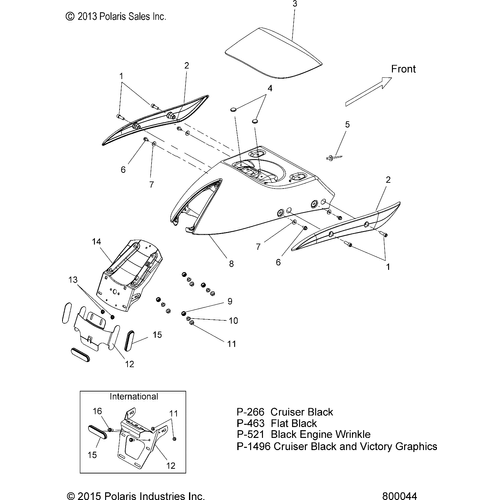 © 2013 Polaris Sales Inc.

3

Front

1

2

4

5

6

7

2

7

6

1

8

14

13

9

10

11

15

12

International

16

11

15

12

P-266 Cruiser Black
P-463 Flat Black
P-521 Black Engine Wrinkle
P-1496 Cruiser Black and Victory Graphics

© 2015 Polaris Industries Inc.

800044