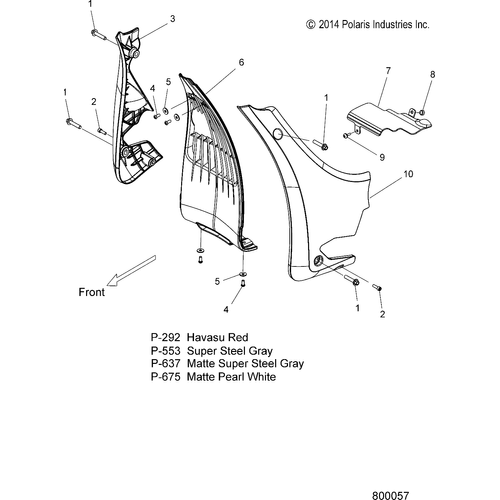 © 2014 Polaris Industries Inc.

1
3
6
7
8
1
2
4
5
1
9
10
Front
5
4
1
2

P-292 Havasu Red
P-553 Super Steel Gray
P-637 Matte Super Steel Gray
P-675 Matte Pearl White

800057