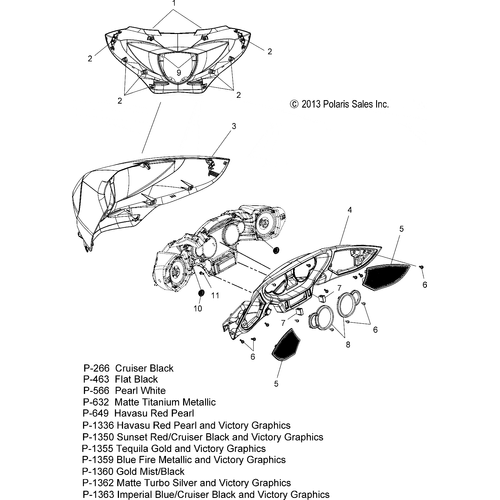 1
2
2
9
2
2
© 2013 Polaris Sales Inc.
3
4
5
6
7
11
10
7
6
8
6
5

P-266 Cruiser Black
P-463 Flat Black
P-566 Pearl White
P-632 Matte Titanium Metallic
P-649 Havasu Red Pearl
P-1336 Havasu Red Pearl and Victory Graphics
P-1350 Sunset Red/Cruiser Black and Victory Graphics
P-1355 Tequila Gold and Victory Graphics
P-1359 Blue Fire Metallic and Victory Graphics
P-1360 Gold Mist/Black
P-1362 Matte Turbo Silver and Victory Graphics
P-1363 Imperial Blue/Cruiser Black and Victory Graphics