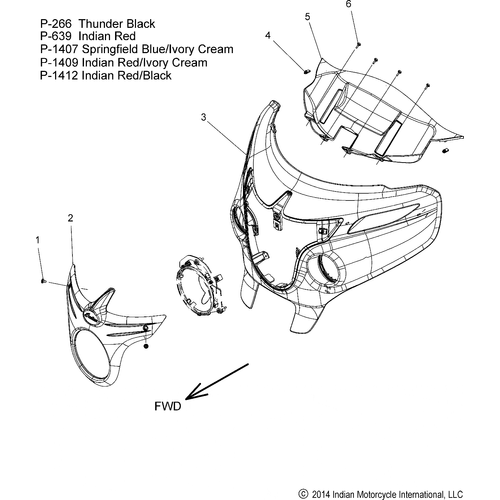 P-266 Thunder Black
P-639 Indian Red
P-1407 Springfield Blue/Ivory Cream
P-1409 Indian Red/Ivory Cream
P-1412 Indian Red/Black

6
5
4
3
2
1

FWD

© 2014 Indian Motorcycle International, LLC