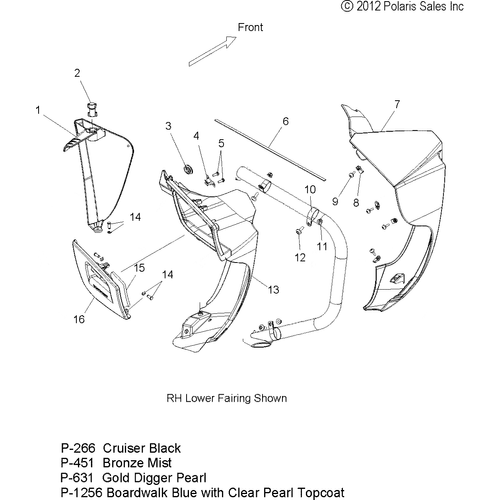 © 2012 Polaris Sales Inc

Front

2
1
3
4
5
6
7
10
9
8
14
12
11
15
14
13
16

RH Lower Fairing Shown

P-266 Cruiser Black
P-451 Bronze Mist
P-631 Gold Digger Pearl
P-1256 Boardwalk Blue with Clear Pearl Topcoat