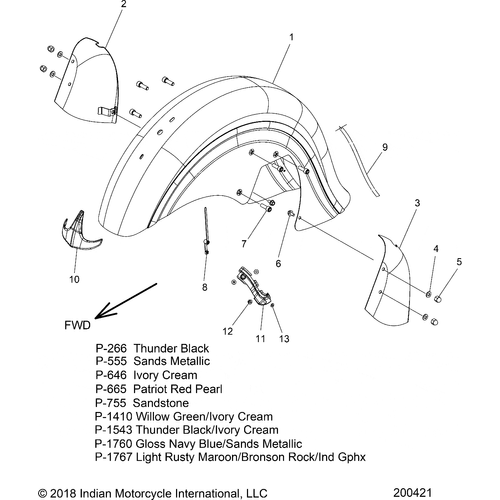 2
1
9
3
4
5
7
6
10
8
12
11
13
FWD

P-266 Thunder Black
P-555 Sands Metallic
P-646 Ivory Cream
P-665 Patriot Red Pearl
P-755 Sandstone
P-1410 Willow Green/Ivory Cream
P-1543 Thunder Black/Ivory Cream
P-1760 Gloss Navy Blue/Sands Metallic
P-1767 Light Rusty Maroon/Bronson Rock/Ind Gphx

© 2018 Indian Motorcycle International, LLC
200421