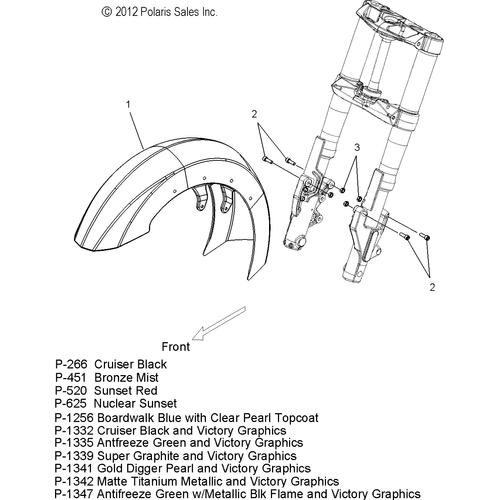 © 2012 Polaris Sales Inc.

1

2

3

2

Front

P-266 Cruiser Black
P-451 Bronze Mist
P-520 Sunset Red
P-625 Nuclear Sunset
P-1256 Boardwalk Blue with Clear Pearl Topcoat
P-1332 Cruiser Black and Victory Graphics
P-1335 Antfreeze Green and Victory Graphics
P-1339 Super Graphite and Victory Graphics
P-1341 Gold Digger Pearl and Victory Graphics
P-1342 Matte Titanium Metallic and Victory Graphics
P-1347 Antifreeze Green w/Metallic Blk Flame and Victory Graphics