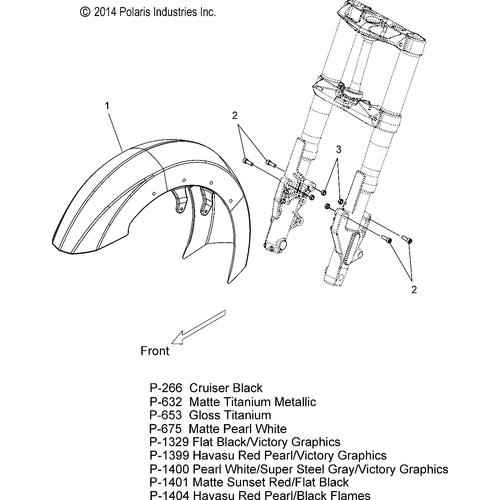 © 2014 Polaris Industries Inc.

1

2

3

2

Front

P-266 Cruiser Black
P-632 Matte Titanium Metallic
P-653 Gloss Titanium
P-675 Matte Pearl White
P-1329 Flat Black/Victory Graphics
P-1399 Havasu Red Pearl/Victory Graphics
P-1400 Pearl White/Super Steel Gray/Victory Graphics
P-1401 Matte Sunset Red/Flat Black
P-1404 Havasu Red Pearl/Black Flames