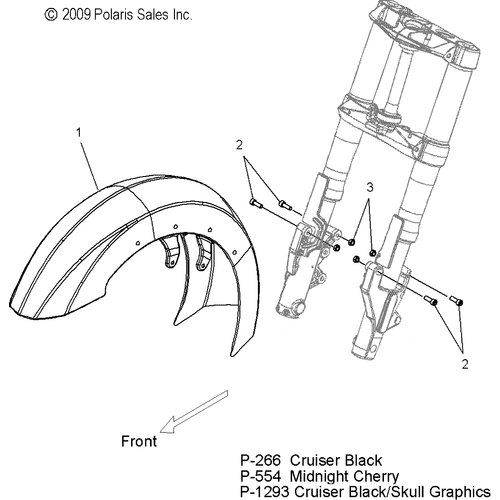 © 2009 Polaris Sales Inc.

1

2

3

2

Front

P-266 Cruiser Black
P-554 Midnight Cherry
P-1293 Cruiser Black/Skull Graphics